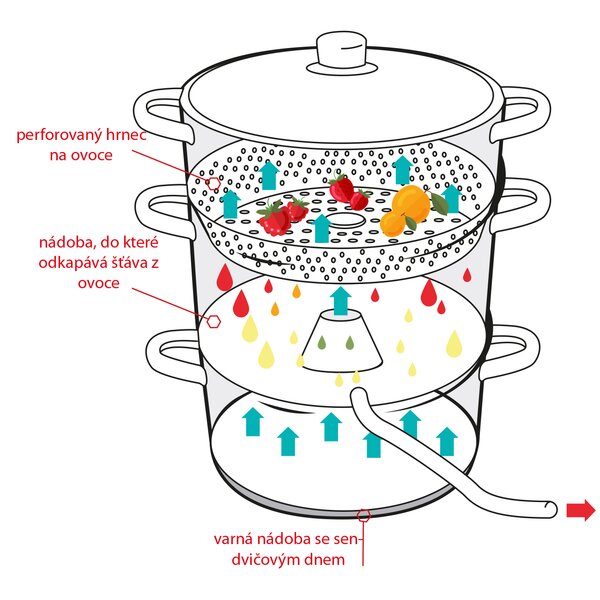 perforovaný hrnec na ovoce

nádoba, do které odkapává šťáva z ovoce

varná nádoba se sendvičovým dnem